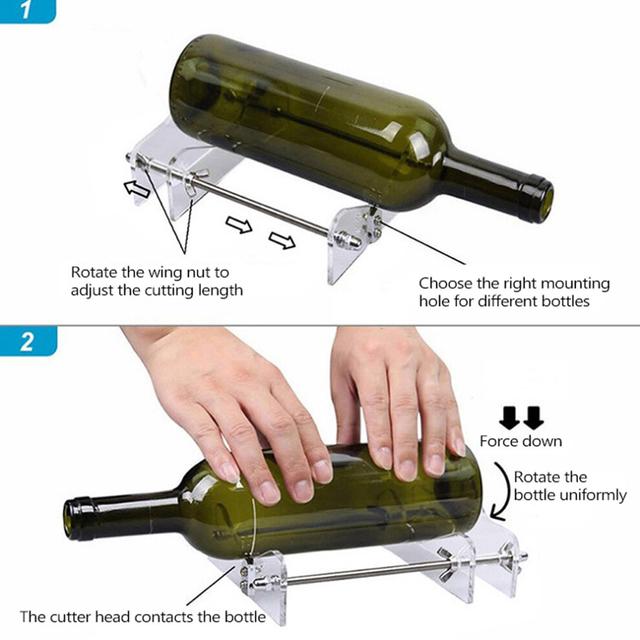 1

Rotate the wing nut to adjust the cutting length

Choose the right mounting hole for different bottles

2

Force down

Rotate the bottle uniformly

The cutter head contacts the bottle