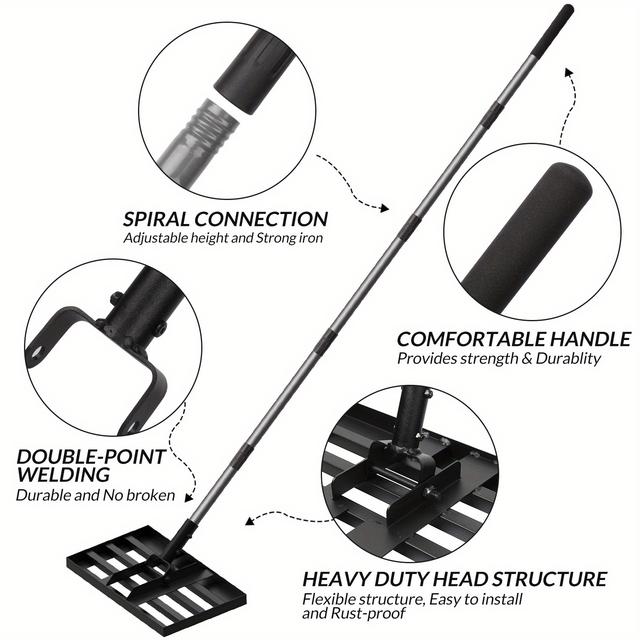 SPIRAL CONNECTION
Adjustable height and Strong iron

COMFORTABLE HANDLE
Provides strength & Durablity

DOUBLE-POINT WELDING
Durable and No broken

HEAVY DUTY HEAD STRUCTURE
Flexible structure, Easy to install and Rust-proof