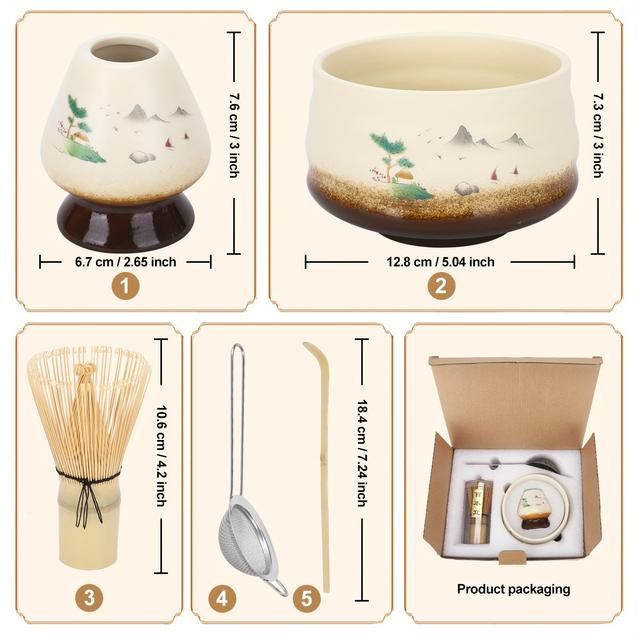 7.6 cm / 3 inch

6.7 cm / 2.65 inch

1

7.3 cm / 3 inch

12.8 cm / 5.04 inch

2

10.6 cm / 4.2 inch

3

18.4 cm / 7.24 inch

4

5

Product packaging