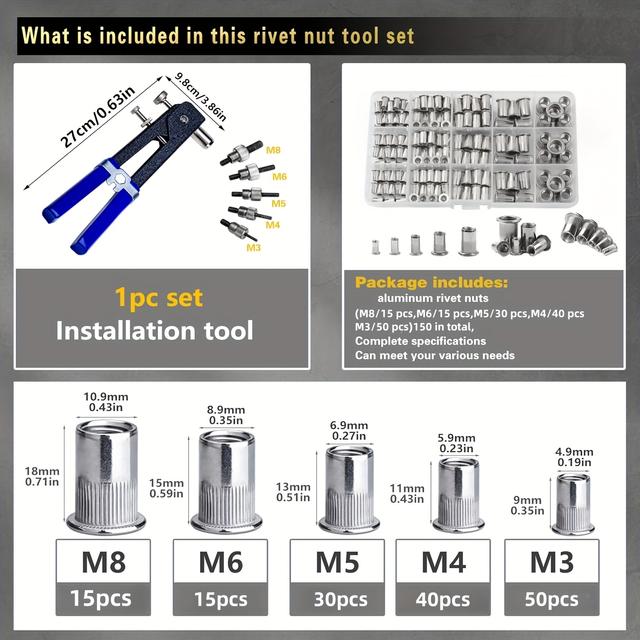 What is included in this rivet nut tool set

27cm/0.63in
9.8cm/3.86in
M8
M6
M5
M4
M3

1pc set
Installation tool

Package includes:
aluminum rivet nuts
(M8/15 pcs,M6/15 pcs,M5/30 pcs,M4/40 pcs M3/50 pcs)150 in total,
Complete specifications
Can meet your various needs

10.9mm
0.43in
18mm
0.71in
M8
15pcs

8.9mm
0.35in
15mm
0.59in
M6
15pcs

6.9mm
0.27in
13mm
0.51in
M5
30pcs

5.9mm
0.23in
11mm
0.43in
M4
40pcs

4.9mm
0.19in
9mm
0.35in
M3
50pcs